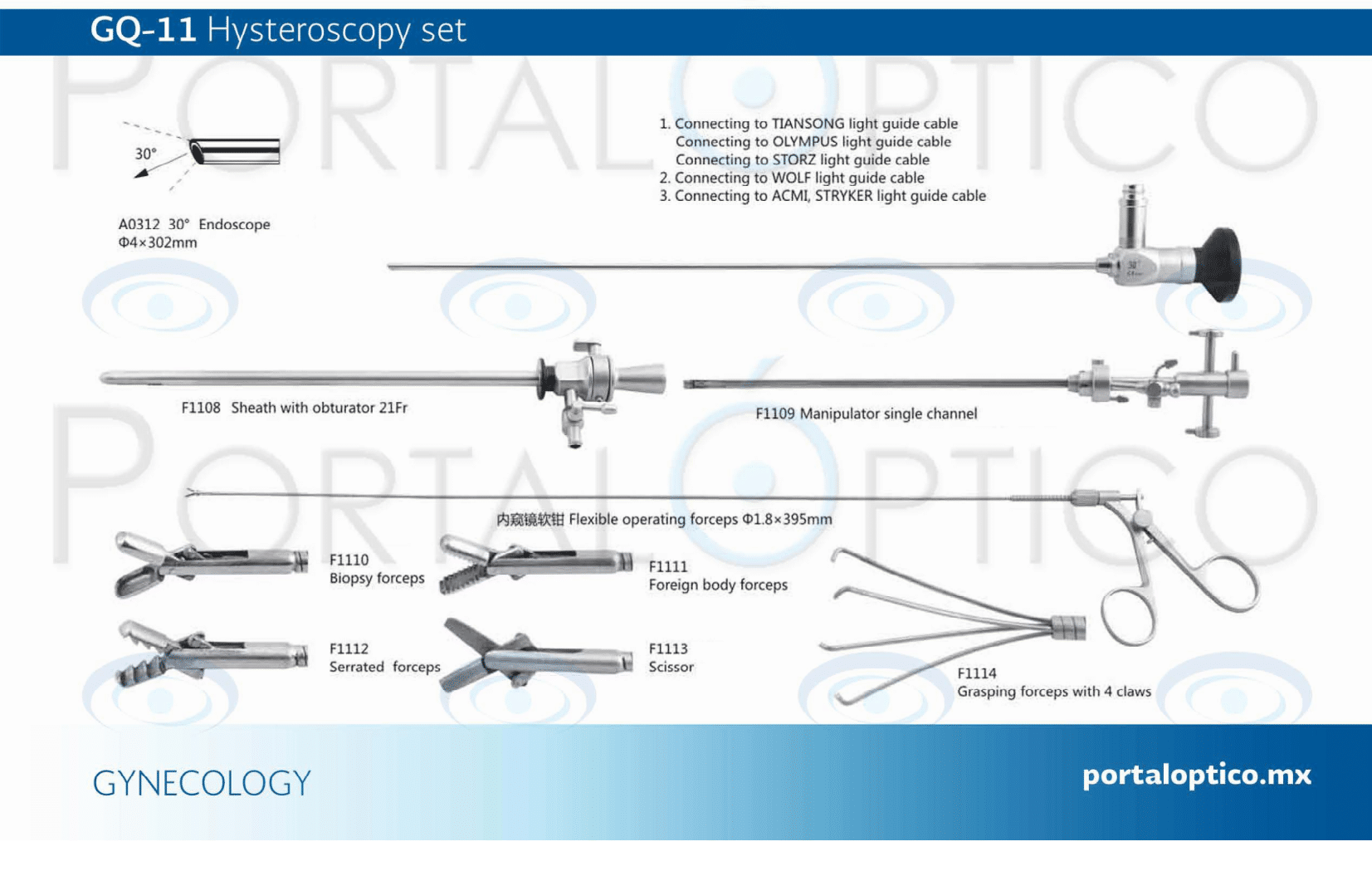 GQ-11 Hysteroscopy set

PORTALÓPTICO

30°

A0312 30° Endoscope
Φ4×302mm

1. Connecting to TIANSONG light guide cable
Connecting to OLYMPUS light guide cable
Connecting to STORZ light guide cable
2. Connecting to WOLF light guide cable
3. Connecting to ACMI, STRYKER light guide cable

30°

F1108 Sheath with obturator 21Fr

F1109 Manipulator single channel

PORTALÓPTICO

内窥镜软钳 Flexible operating forceps Φ1.8×395mm

F1110
Biopsy forceps

F1111
Foreign body forceps

F1112
Serrated forceps

F1113
Scissor

F1114
Grasping forceps with 4 claws

GYNECOLOGY

portaloptico.mx