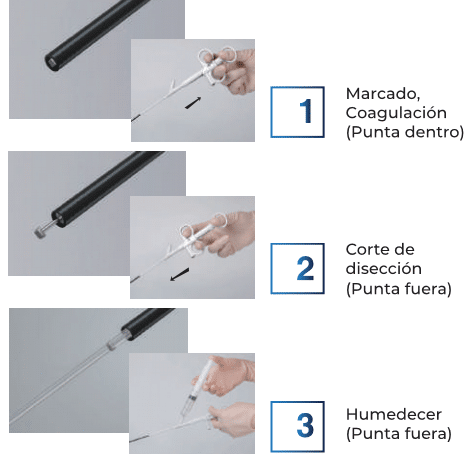 1

Marcado, Coagulación (Punta dentro)

2

Corte de disección (Punta fuera)

3

Humedecer (Punta fuera)